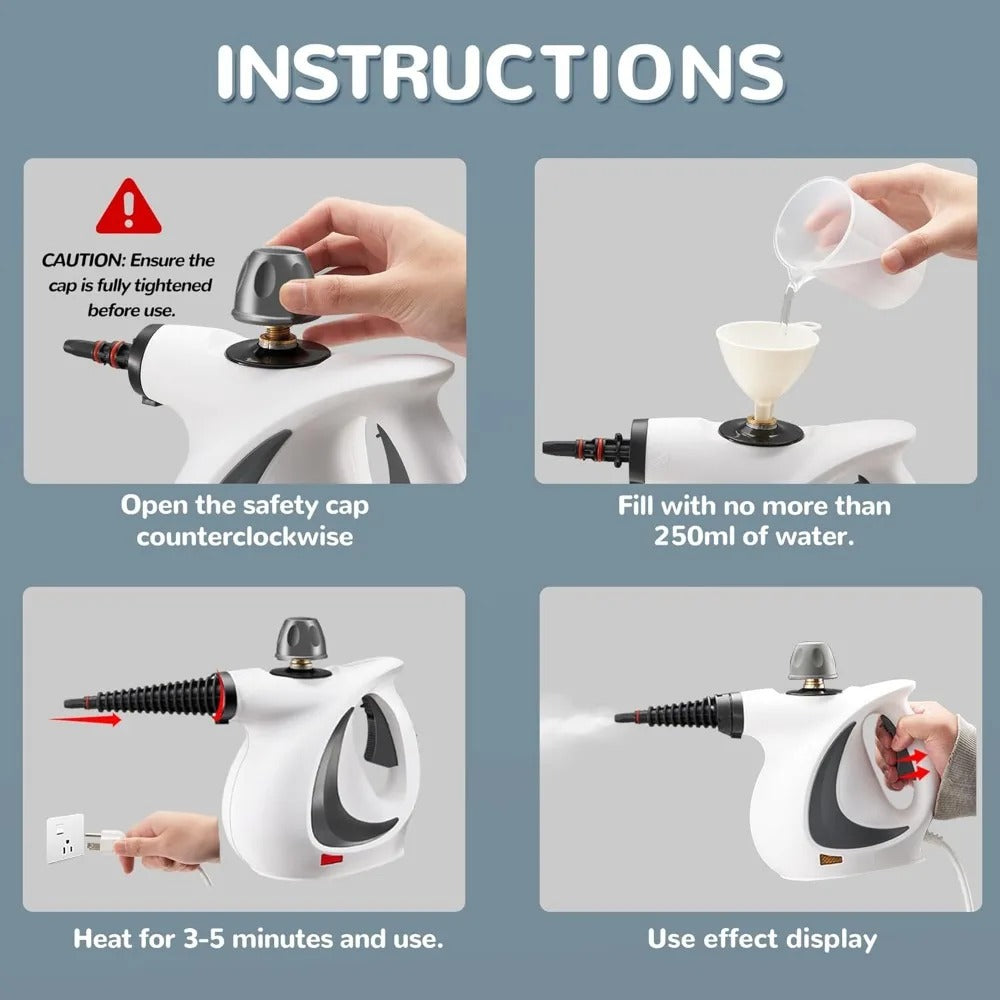 INSTRUCTIONS

CAUTION: Ensure the cap is fully tightened before use.

Open the safety cap counterclockwise

Fill with no more than 250ml of water.

Heat for 3-5 minutes and use.

Use effect display